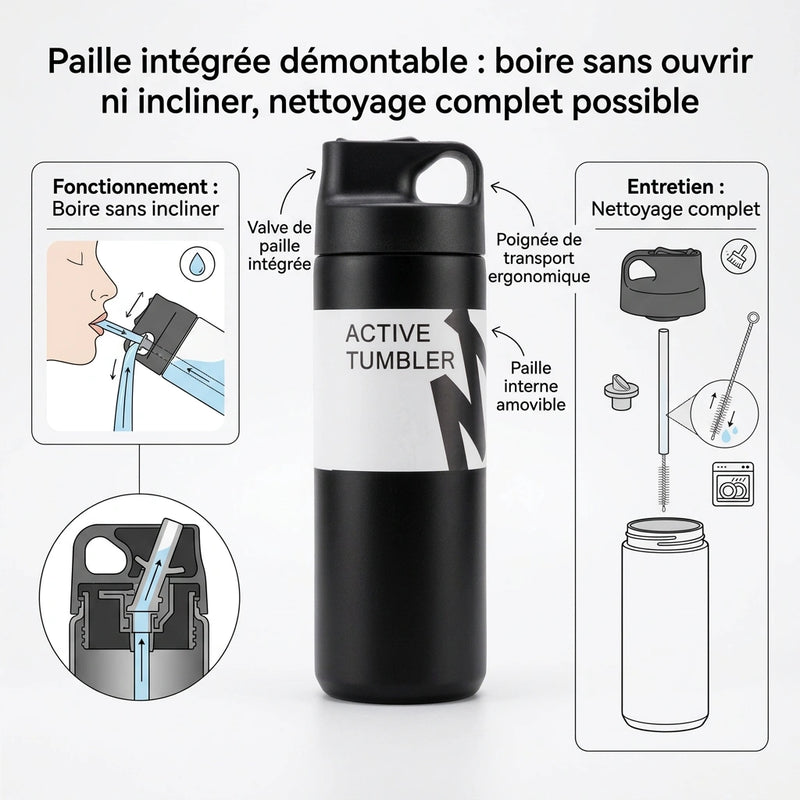 Paille intégrée démontable : boire sans ouvrir ni incliner, nettoyage complet possible

Fonctionnement :
Boire sans incliner

Valve de paille intégrée

ACTIVE
TUMBLER

Poignée de transport ergonomique

Paille interne amovible

Entretien :
Nettoyage complet